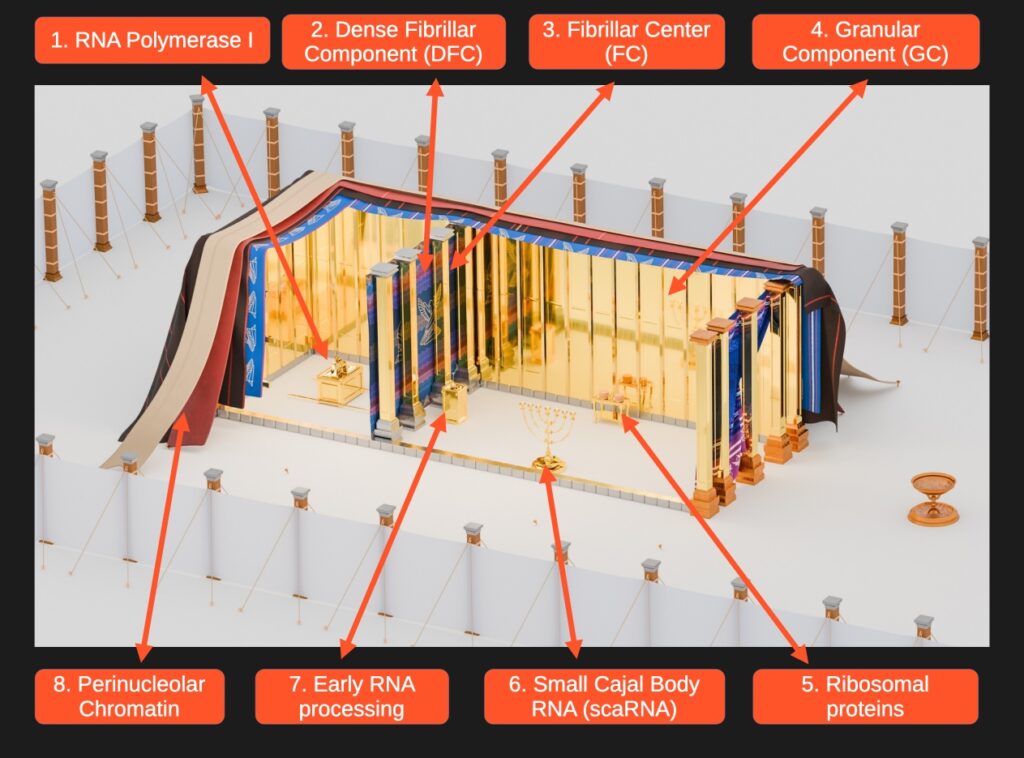 1. RNA Polymerase I

2. Dense Fibrillar Component (DFC)

3. Fibrillar Center (FC)

4. Granular Component (GC)

8. Perinucleolar Chromatin

7. Early RNA processing

6. Small Cajal Body RNA (scaRNA)

5. Ribosomal proteins